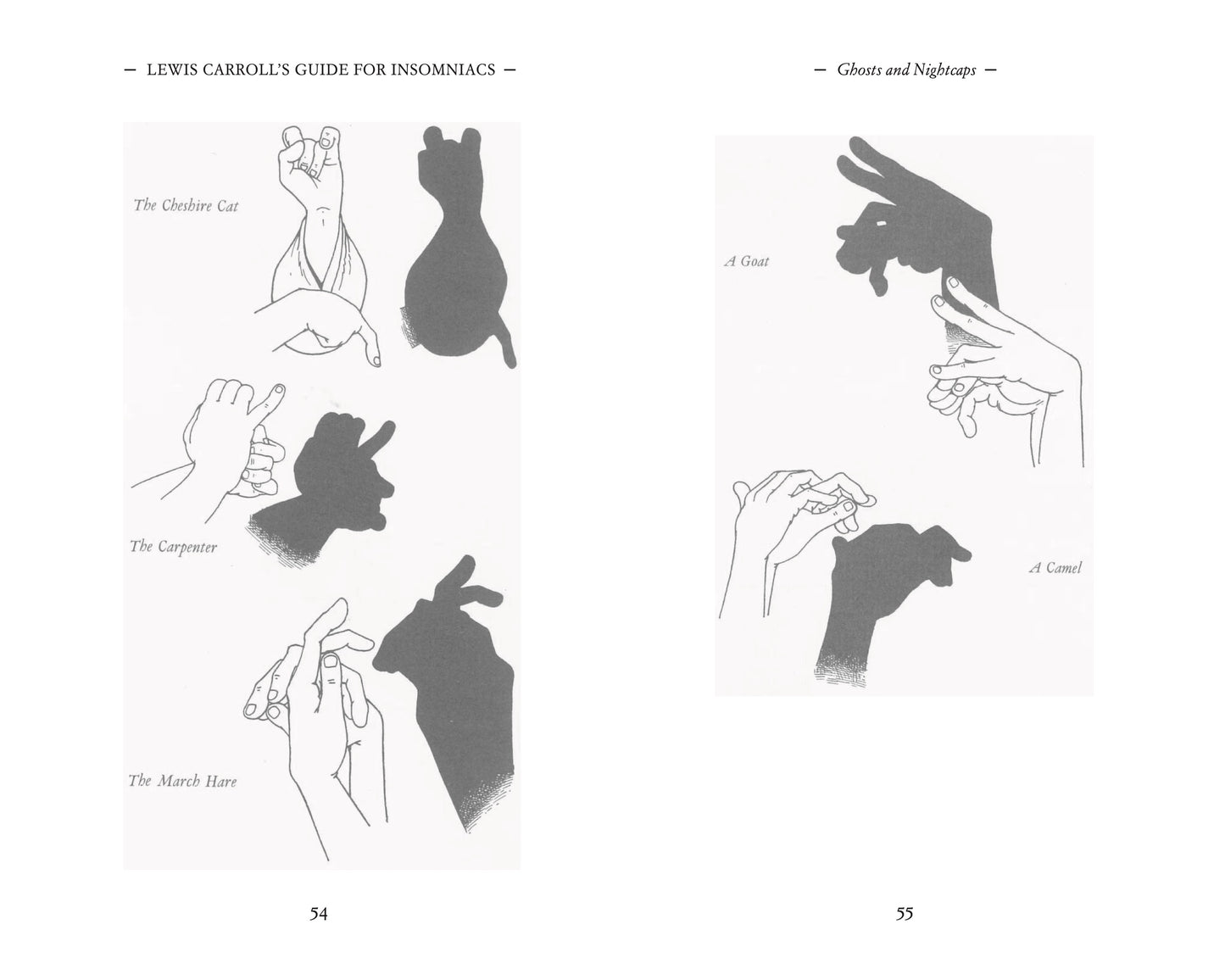 — LEWIS CARROLL'S GUIDE FOR INSOMNIACS —

The Cheshire Cat

The Carpenter

The March Hare

54

— Ghosts and Nightcaps —

A Goat

A Camel

55