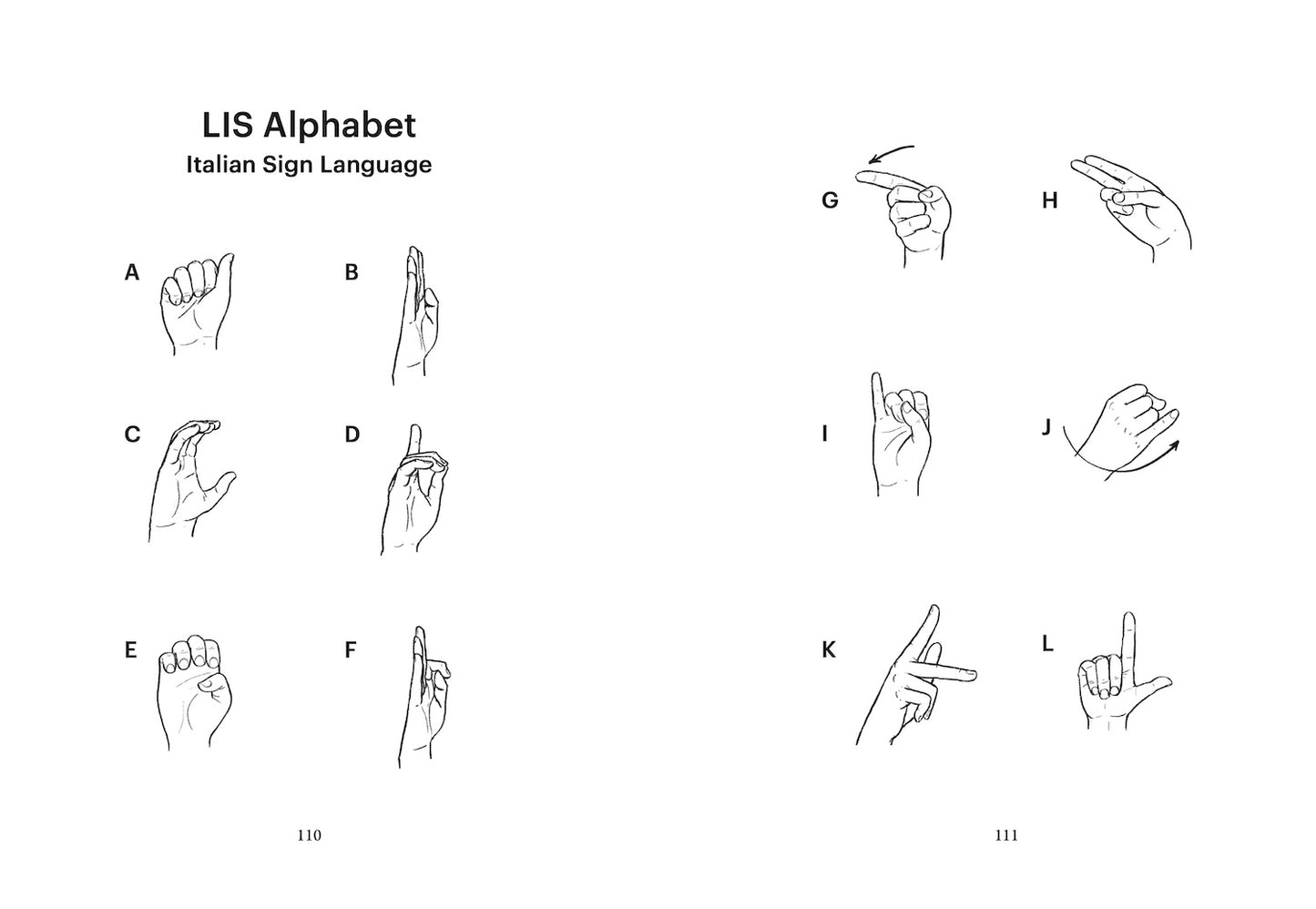 LIS Alphabet
Italian Sign Language

A

B

C

D

E

F

110

G

H

I

J

K

L

111