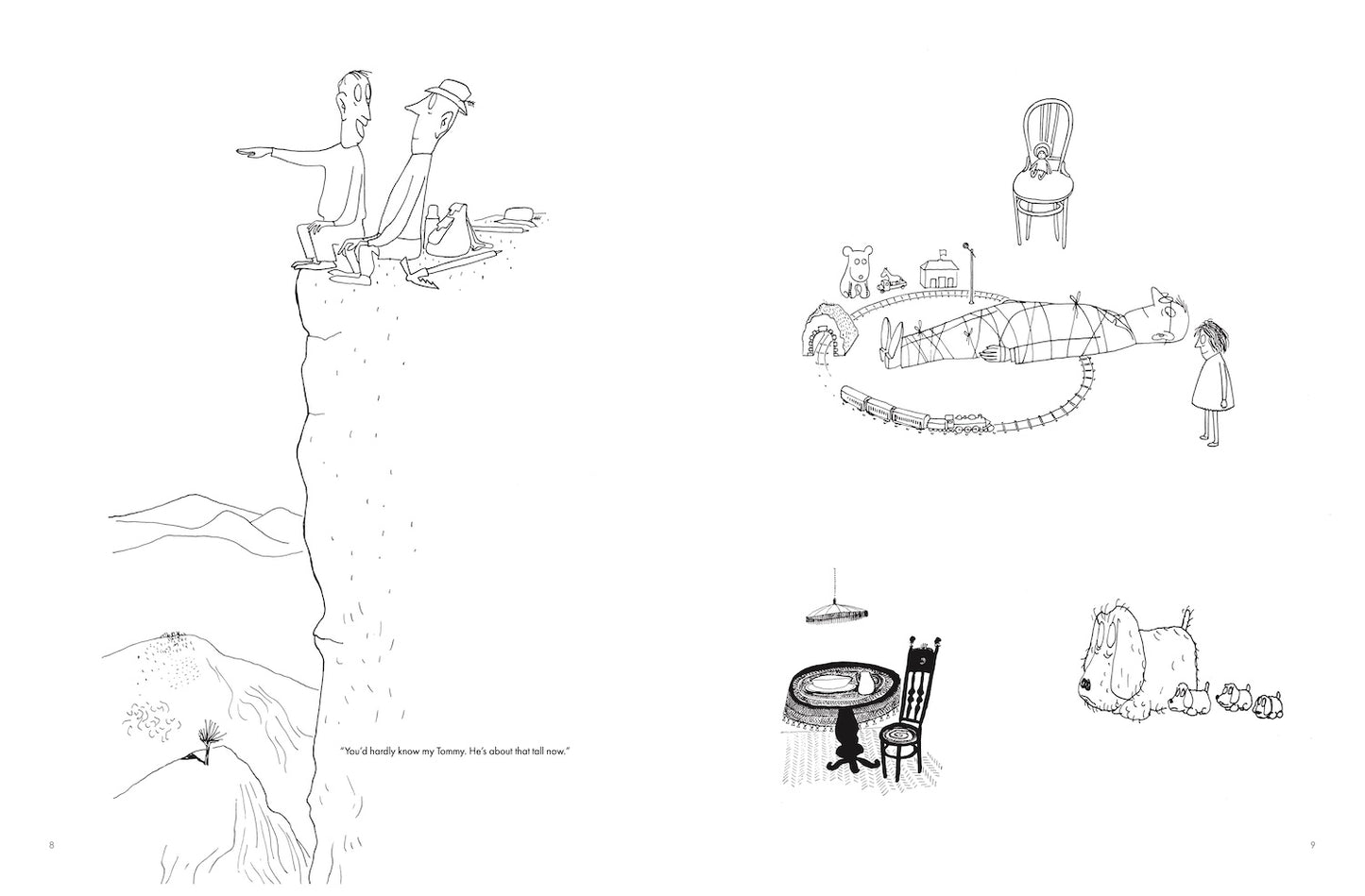 "You'd hardly know my Tommy. He's about that tall now."

8

9